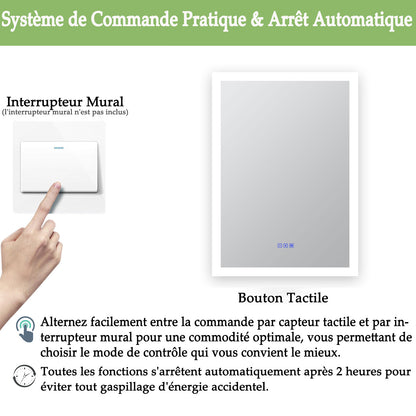 Système de Commande Pratique & Arrêt Automatique

Interrupteur Mural
(l'interrupteur mural n'est pas inclus)

Bouton Tactile

Alternez facilement entre la commande par capteur tactile et par interrupteur mural pour une commodité optimale, vous permettant de choisir le mode de contrôle qui vous convient le mieux.

Toutes les fonctions s'arrêtent automatiquement après 2 heures pour éviter tout gaspillage d'énergie accidentel.