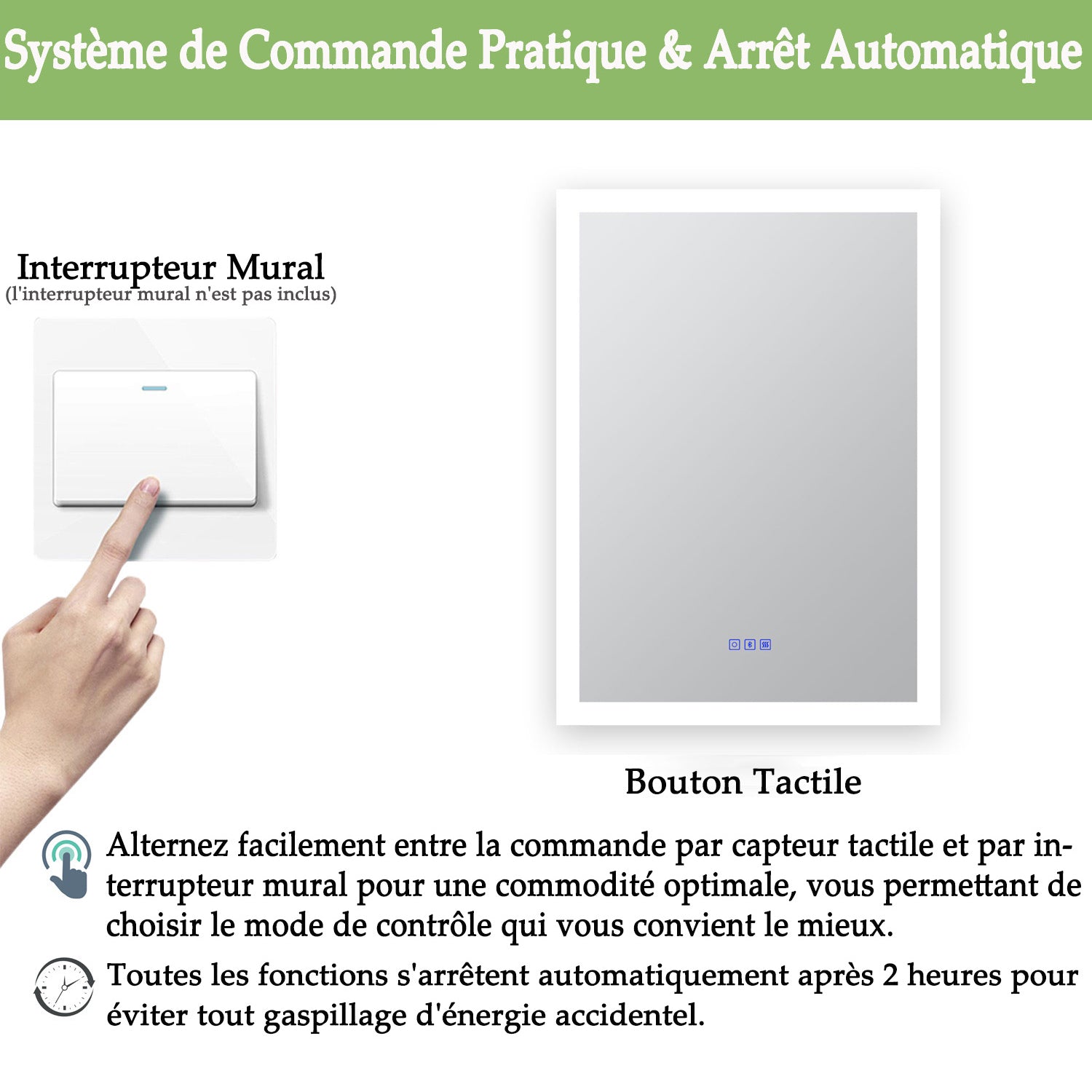 Système de Commande Pratique & Arrêt Automatique

Interrupteur Mural
(l'interrupteur mural n'est pas inclus)

Bouton Tactile

Alternez facilement entre la commande par capteur tactile et par interrupteur mural pour une commodité optimale, vous permettant de choisir le mode de contrôle qui vous convient le mieux.

Toutes les fonctions s'arrêtent automatiquement après 2 heures pour éviter tout gaspillage d'énergie accidentel.