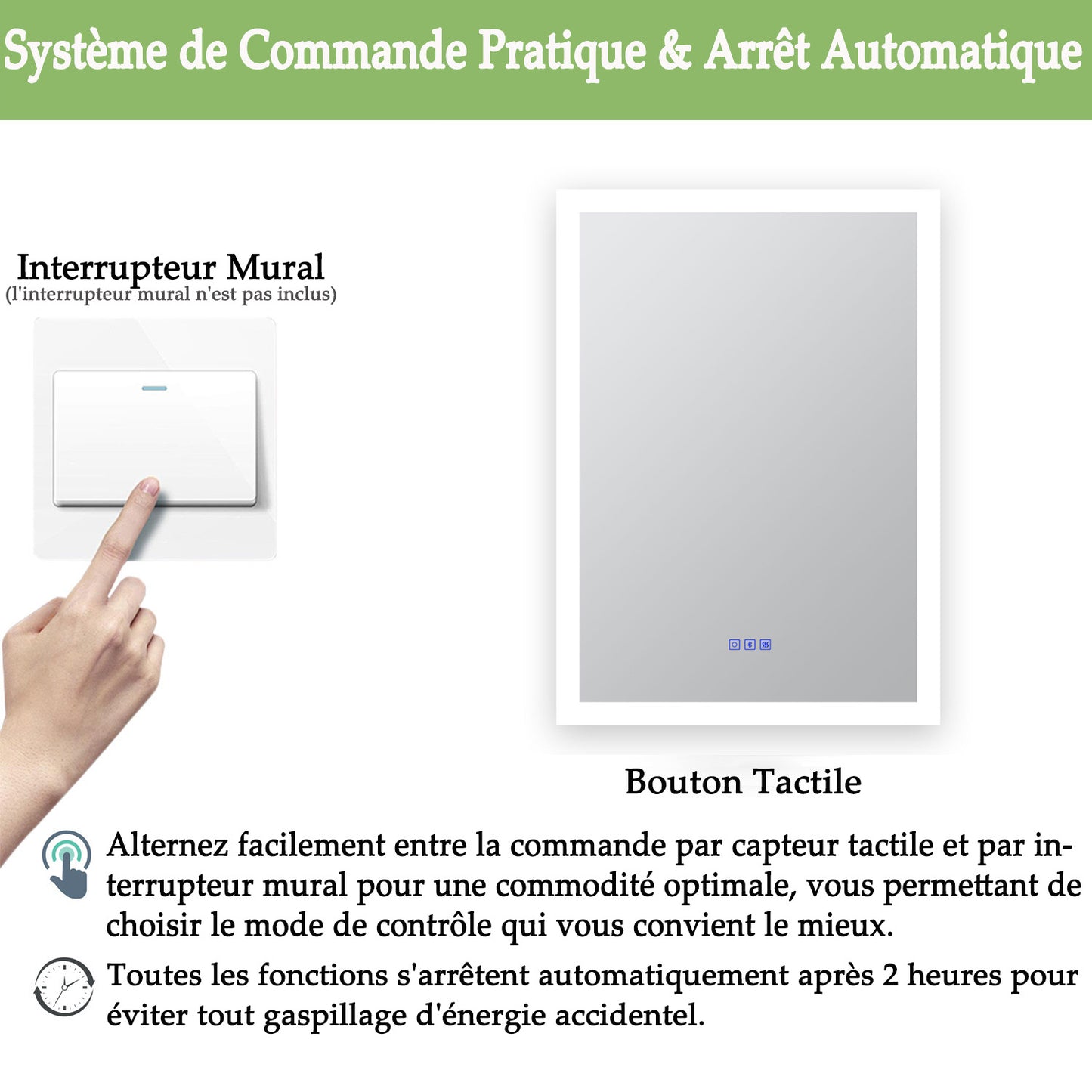 Système de Commande Pratique & Arrêt Automatique

Interrupteur Mural
(l'interrupteur mural n'est pas inclus)

Bouton Tactile

Alternez facilement entre la commande par capteur tactile et par interrupteur mural pour une commodité optimale, vous permettant de choisir le mode de contrôle qui vous convient le mieux.

Toutes les fonctions s'arrêtent automatiquement après 2 heures pour éviter tout gaspillage d'énergie accidentel.