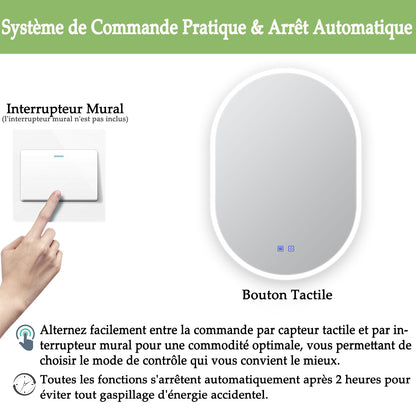 Système de Commande Pratique & Arrêt Automatique

Interrupteur Mural
(l'interrupteur mural n'est pas inclus)

Bouton Tactile

Alternez facilement entre la commande par capteur tactile et par interrupteur mural pour une commodité optimale, vous permettant de choisir le mode de contrôle qui vous convient le mieux.

Toutes les fonctions s'arrêtent automatiquement après 2 heures pour éviter tout gaspillage d'énergie accidentel.