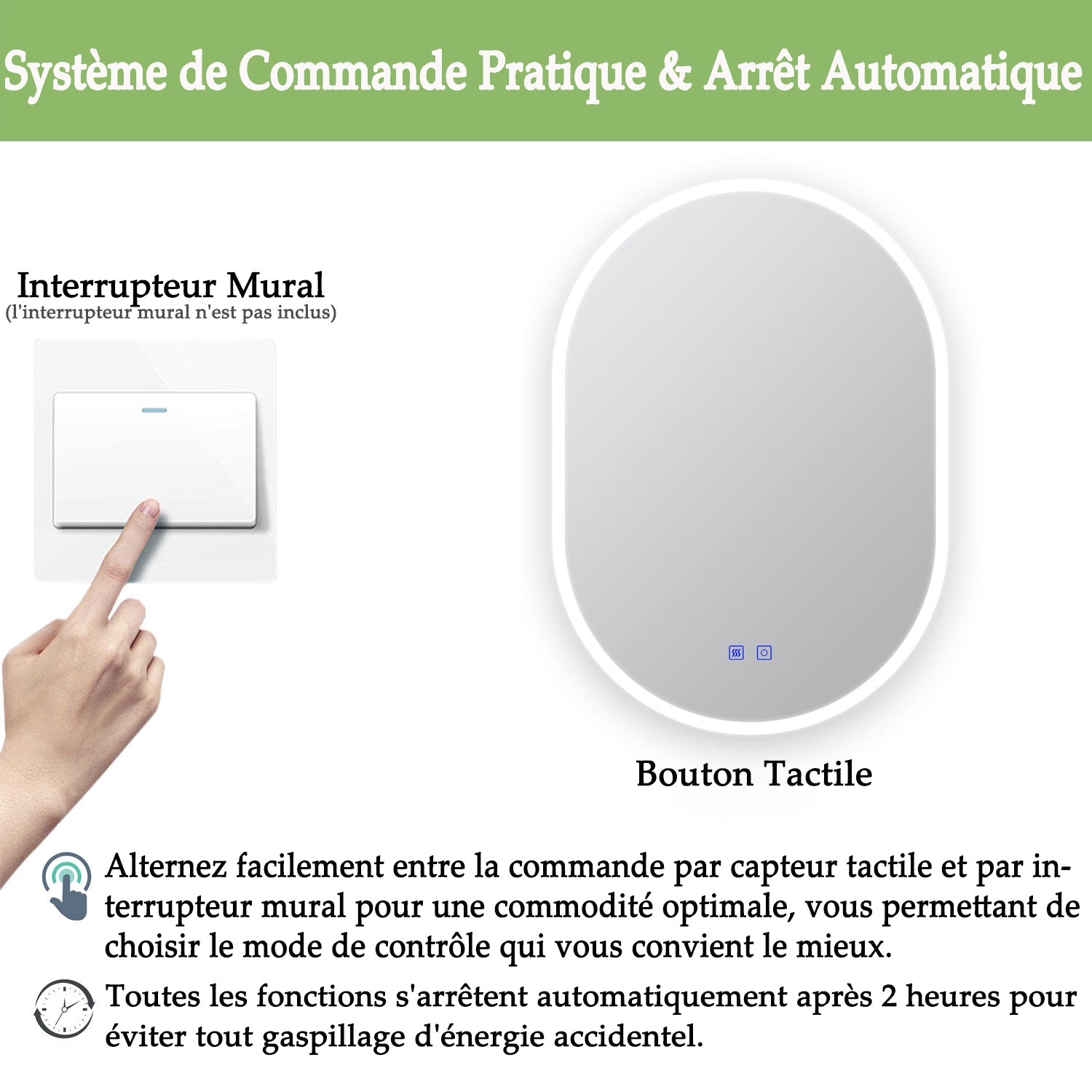 Système de Commande Pratique & Arrêt Automatique

Interrupteur Mural
(l'interrupteur mural n'est pas inclus)

Bouton Tactile

Alternez facilement entre la commande par capteur tactile et par interrupteur mural pour une commodité optimale, vous permettant de choisir le mode de contrôle qui vous convient le mieux.

Toutes les fonctions s'arrêtent automatiquement après 2 heures pour éviter tout gaspillage d'énergie accidentel.