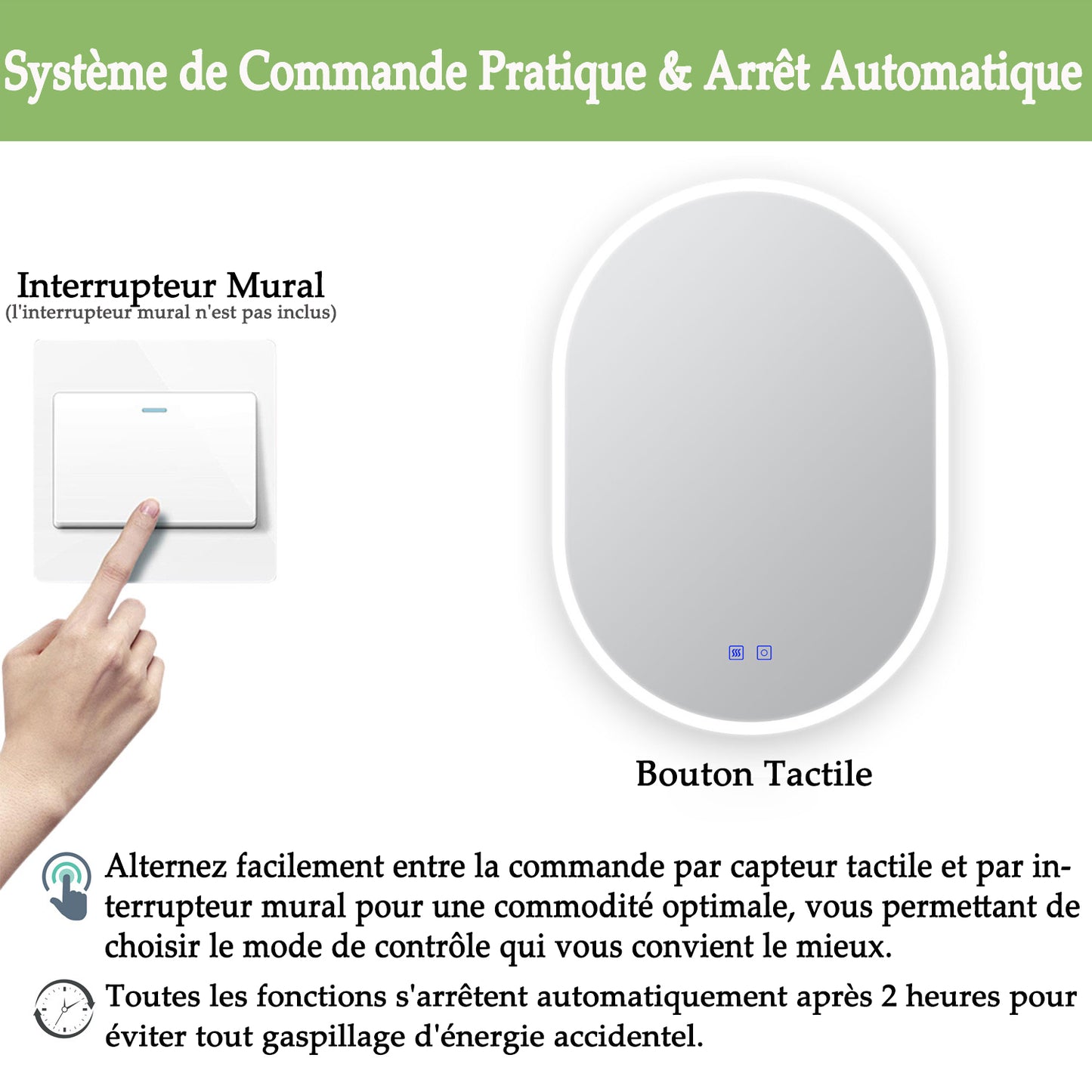 Système de Commande Pratique & Arrêt Automatique

Interrupteur Mural
(l'interrupteur mural n'est pas inclus)

Bouton Tactile

Alternez facilement entre la commande par capteur tactile et par interrupteur mural pour une commodité optimale, vous permettant de choisir le mode de contrôle qui vous convient le mieux.

Toutes les fonctions s'arrêtent automatiquement après 2 heures pour éviter tout gaspillage d'énergie accidentel.