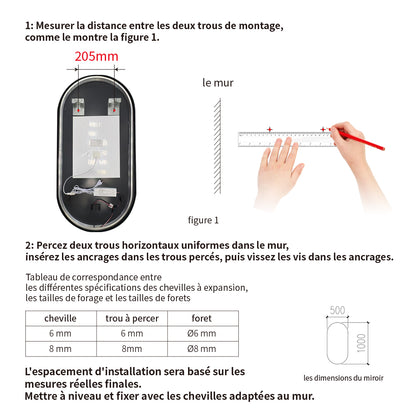 1: Mesurer la distance entre les deux trous de montage, comme le montre la figure 1.

205mm

le mur

figure 1

2: Percez deux trous horizontaux uniformes dans le mur, insérez les ancrages dans les trous percés, puis vissez les vis dans les ancrages.

Tableau de correspondance entre les différentes spécifications des chevilles à expansion, les tailles de forage et les tailles de forets

| cheville | trou à percer | foret |
|---|---|---|
| 6 mm | 6 mm | Ø6 mm |
| 8 mm | 8mm | Ø8 mm |

500

1000

les dimensions du miroir

L'espacement d'installation sera basé sur les mesures réelles finales.
Mettre à niveau et fixer avec les chevilles adaptées au mur.