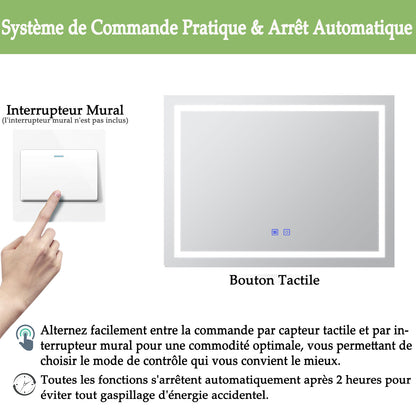 Système de Commande Pratique & Arrêt Automatique

Interrupteur Mural
(l'interrupteur mural n'est pas inclus)

Bouton Tactile

Alternez facilement entre la commande par capteur tactile et par interrupteur mural pour une commodité optimale, vous permettant de choisir le mode de contrôle qui vous convient le mieux.

Toutes les fonctions s'arrêtent automatiquement après 2 heures pour éviter tout gaspillage d'énergie accidentel.