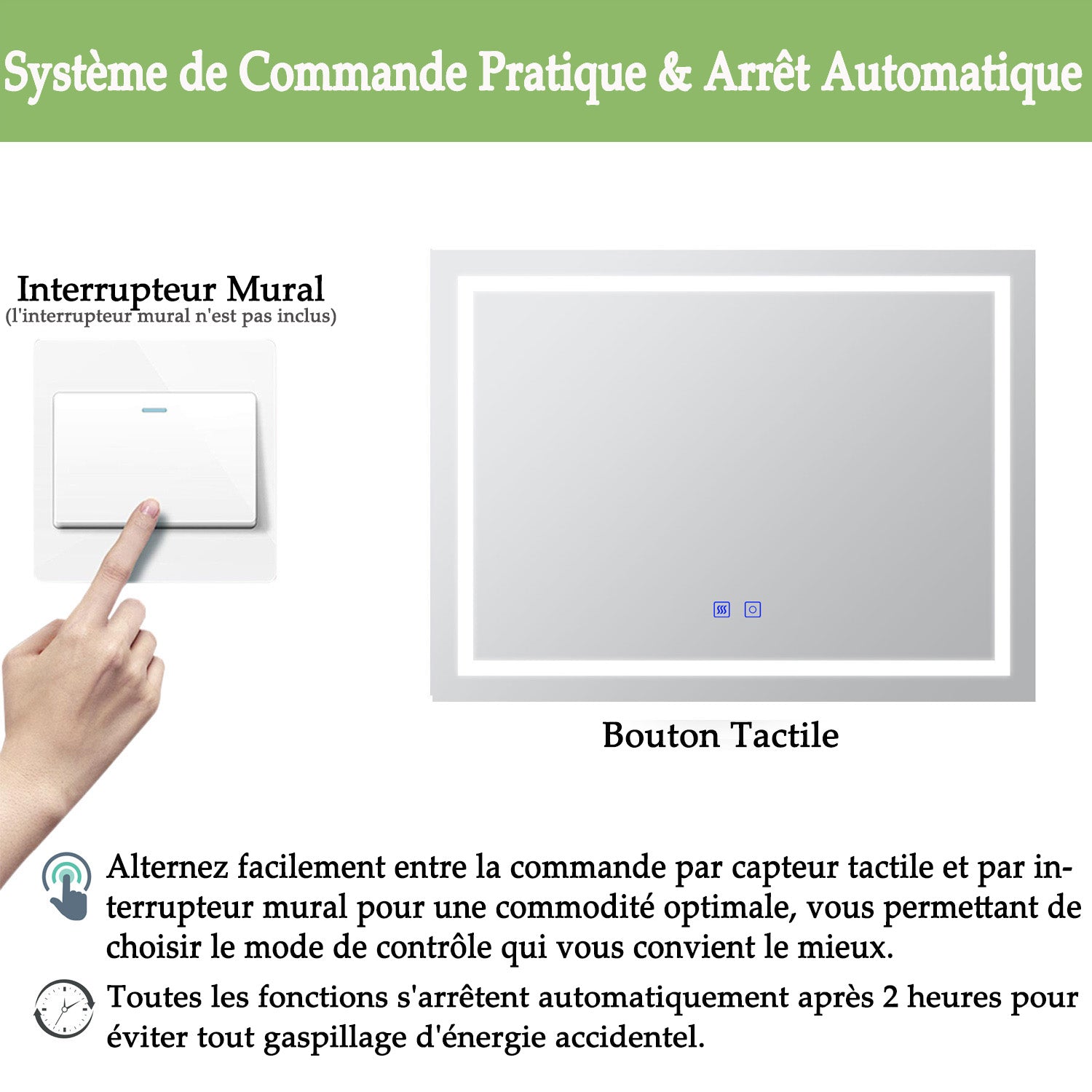 Système de Commande Pratique & Arrêt Automatique

Interrupteur Mural
(l'interrupteur mural n'est pas inclus)

Bouton Tactile

Alternez facilement entre la commande par capteur tactile et par interrupteur mural pour une commodité optimale, vous permettant de choisir le mode de contrôle qui vous convient le mieux.

Toutes les fonctions s'arrêtent automatiquement après 2 heures pour éviter tout gaspillage d'énergie accidentel.