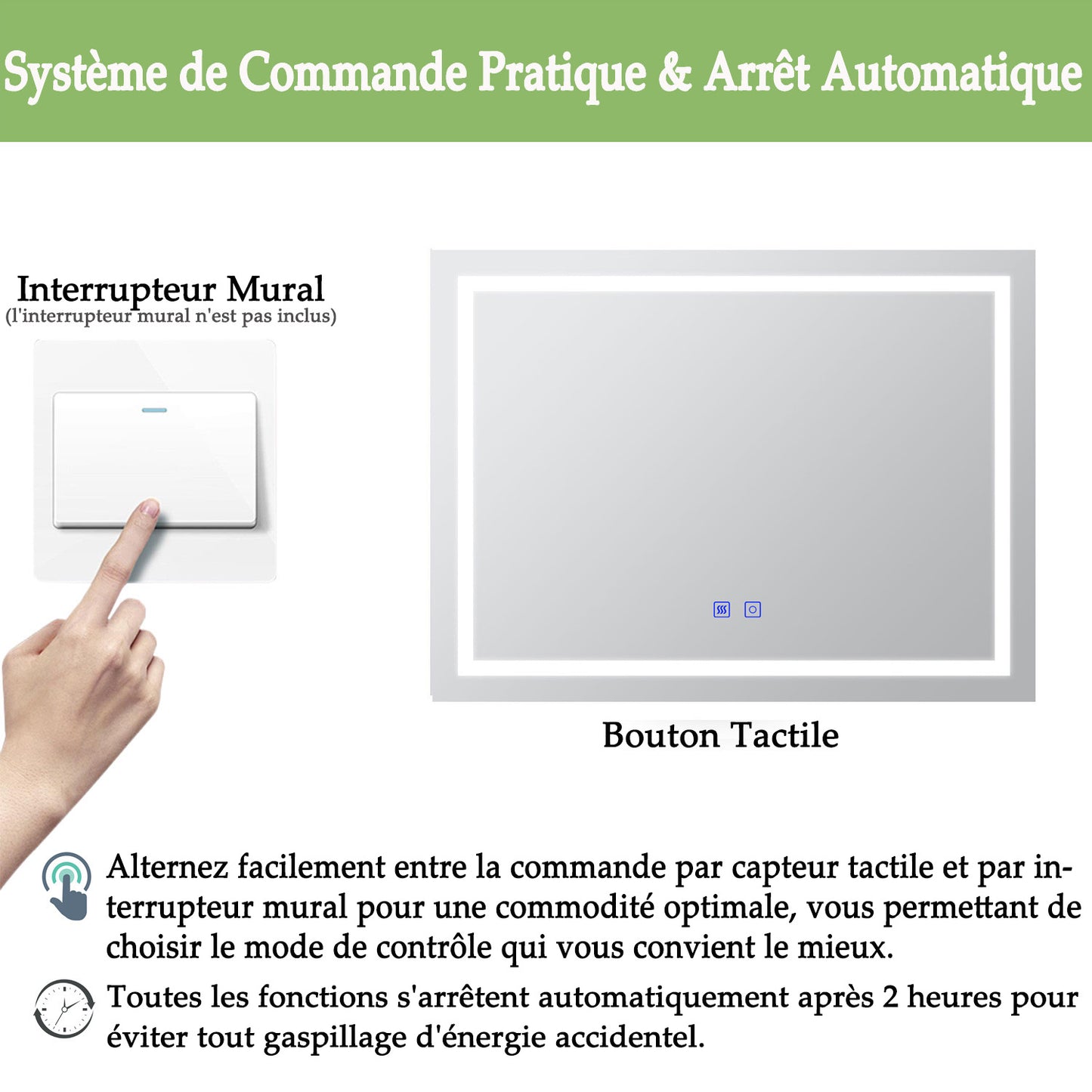 Système de Commande Pratique & Arrêt Automatique

Interrupteur Mural
(l'interrupteur mural n'est pas inclus)

Bouton Tactile

Alternez facilement entre la commande par capteur tactile et par interrupteur mural pour une commodité optimale, vous permettant de choisir le mode de contrôle qui vous convient le mieux.

Toutes les fonctions s'arrêtent automatiquement après 2 heures pour éviter tout gaspillage d'énergie accidentel.